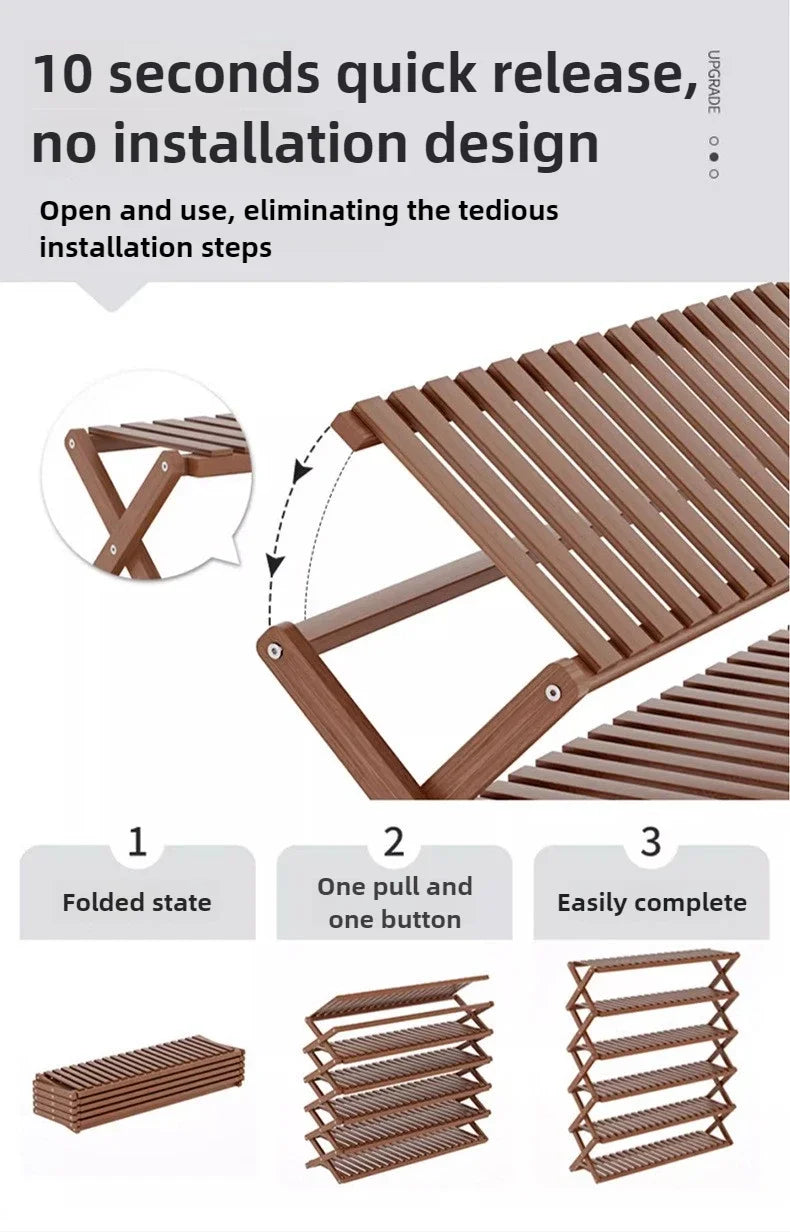 10 seconds quick release, no installation design

UPGRADE

Open and use, eliminating the tedious installation steps

1
Folded state

2
One pull and one button

3
Easily complete