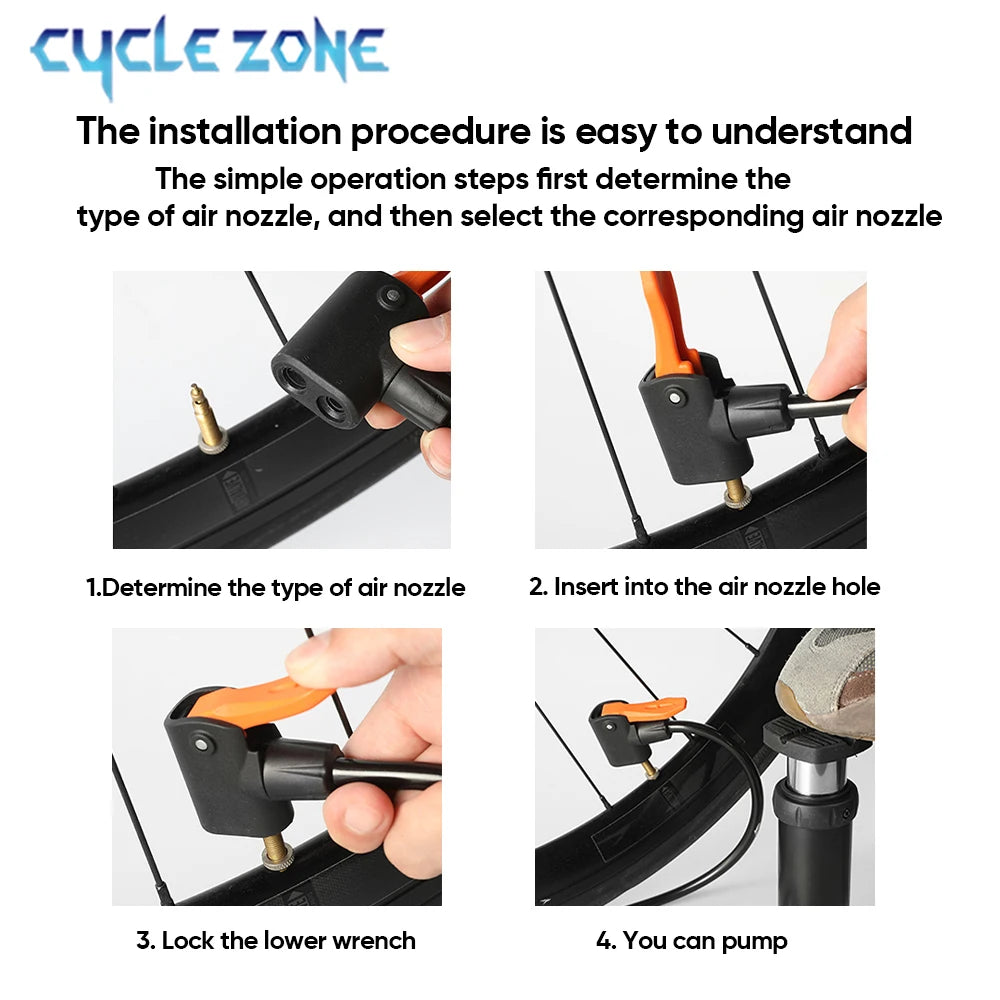 CYCLE ZONE

The installation procedure is easy to understand

The simple operation steps first determine the type of air nozzle, and then select the corresponding air nozzle

1.Determine the type of air nozzle

2. Insert into the air nozzle hole

3. Lock the lower wrench

4. You can pump