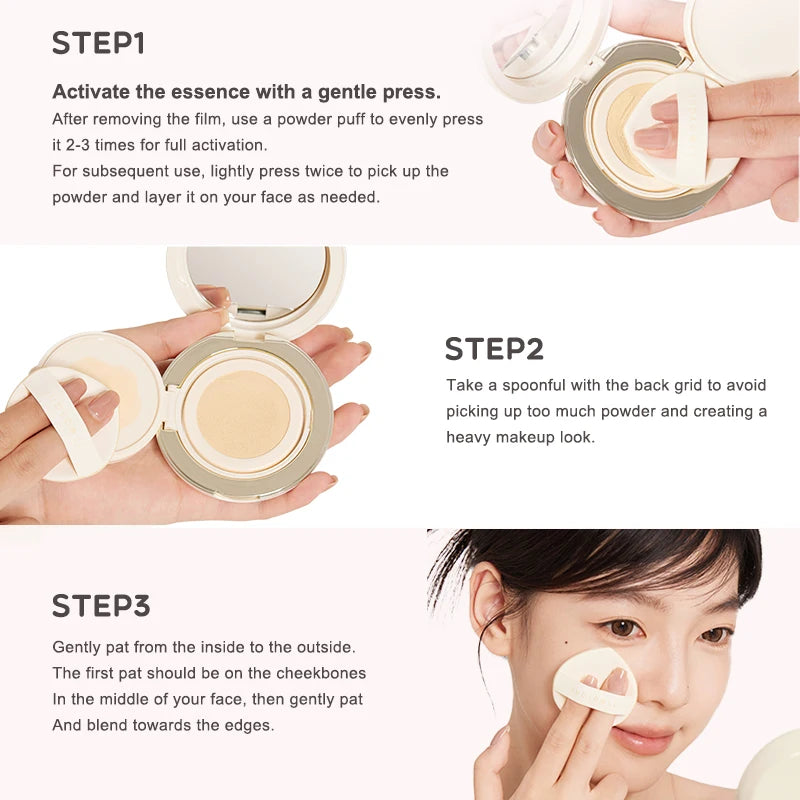 STEP1

Activate the essence with a gentle press.
After removing the film, use a powder puff to evenly press it 2-3 times for full activation.
For subsequent use, lightly press twice to pick up the powder and layer it on your face as needed.

STEP2

Take a spoonful with the back grid to avoid picking up too much powder and creating a heavy makeup look.

STEP3

Gently pat from the inside to the outside.
The first pat should be on the cheekbones In the middle of your face, then gently pat And blend towards the edges.