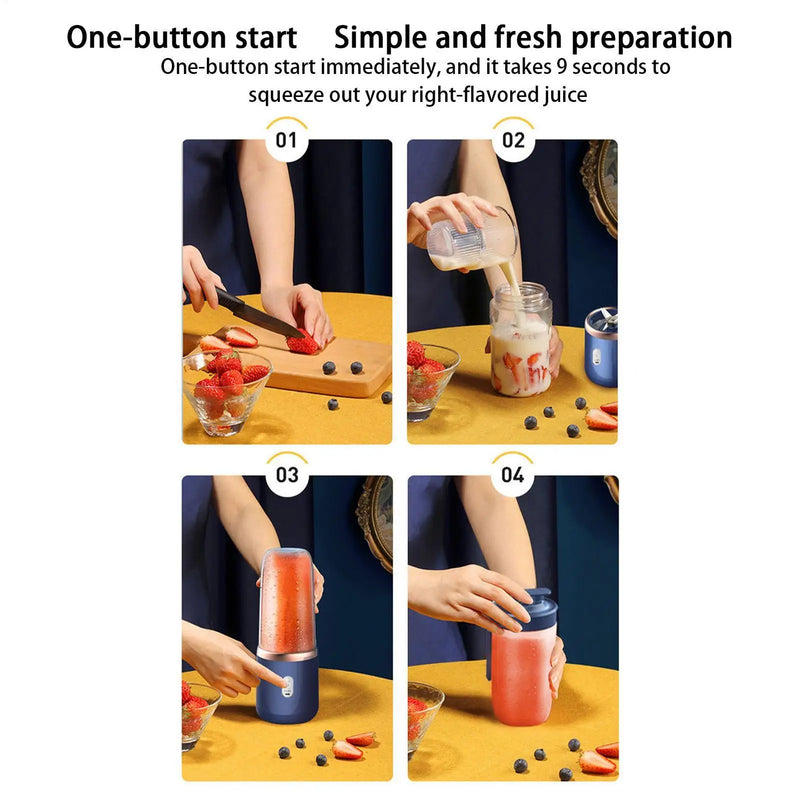 One-button start Simple and fresh preparation
One-button start immediately, and it takes 9 seconds to squeeze out your right-flavored juice

01

02

03

04