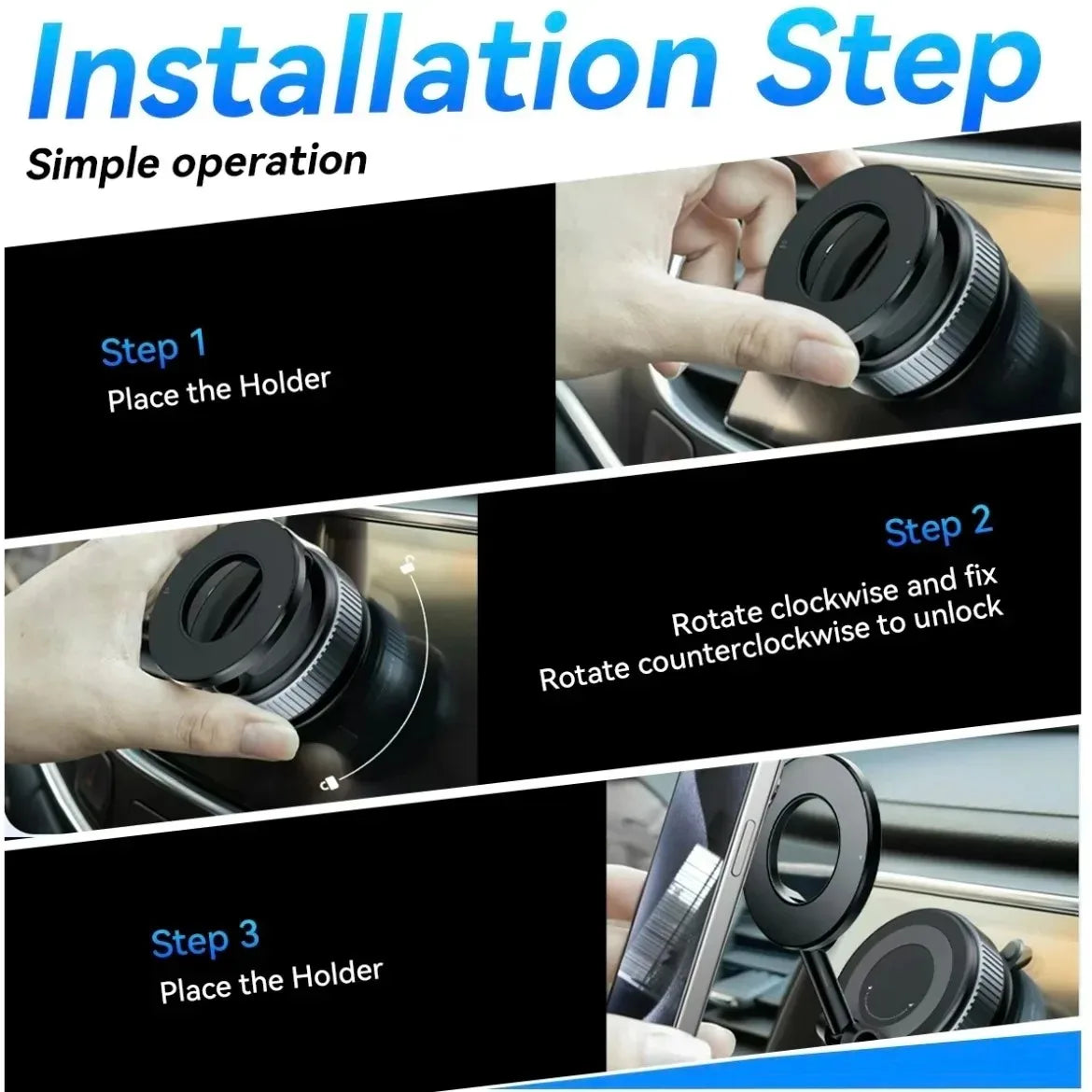 Installation Step

Simple operation

Step 1
Place the Holder

Step 2
Rotate clockwise and fix
Rotate counterclockwise to unlock

Step 3
Place the Holder