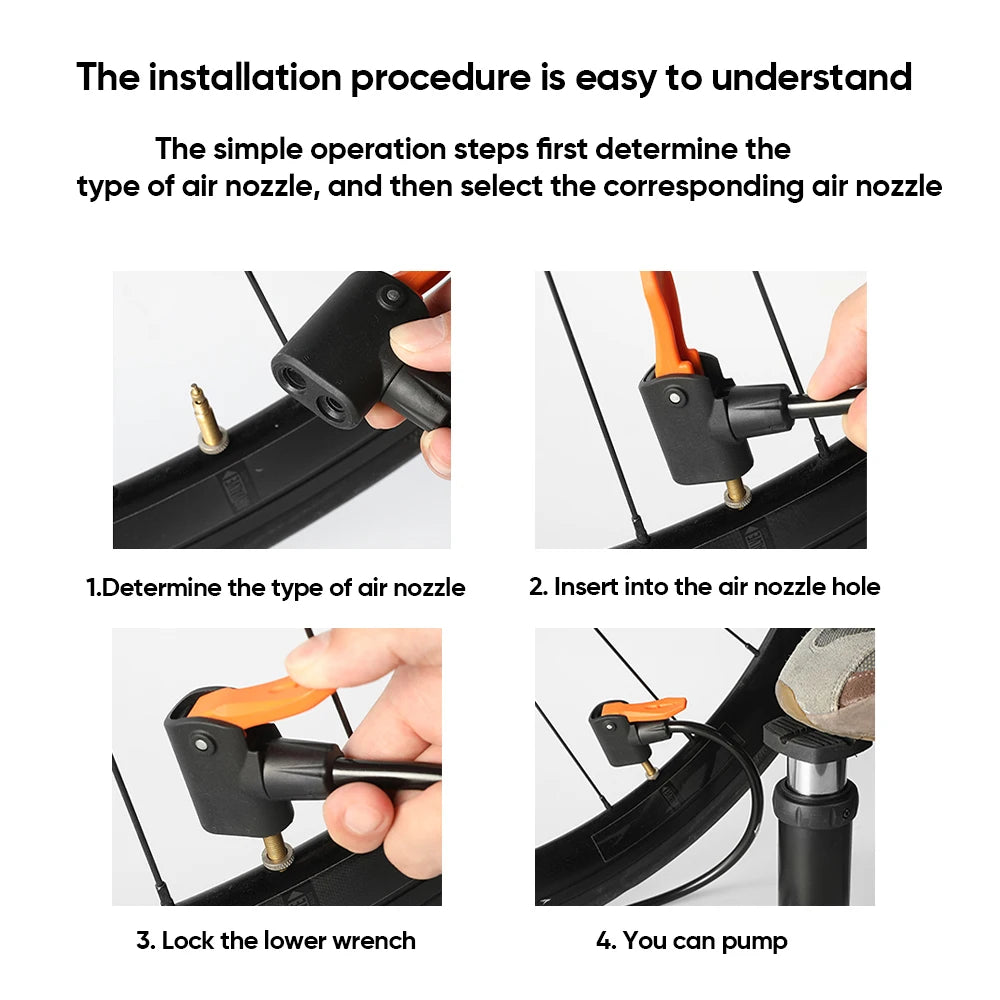 The installation procedure is easy to understand

The simple operation steps first determine the type of air nozzle, and then select the corresponding air nozzle

1.Determine the type of air nozzle

2. Insert into the air nozzle hole

3. Lock the lower wrench

4. You can pump