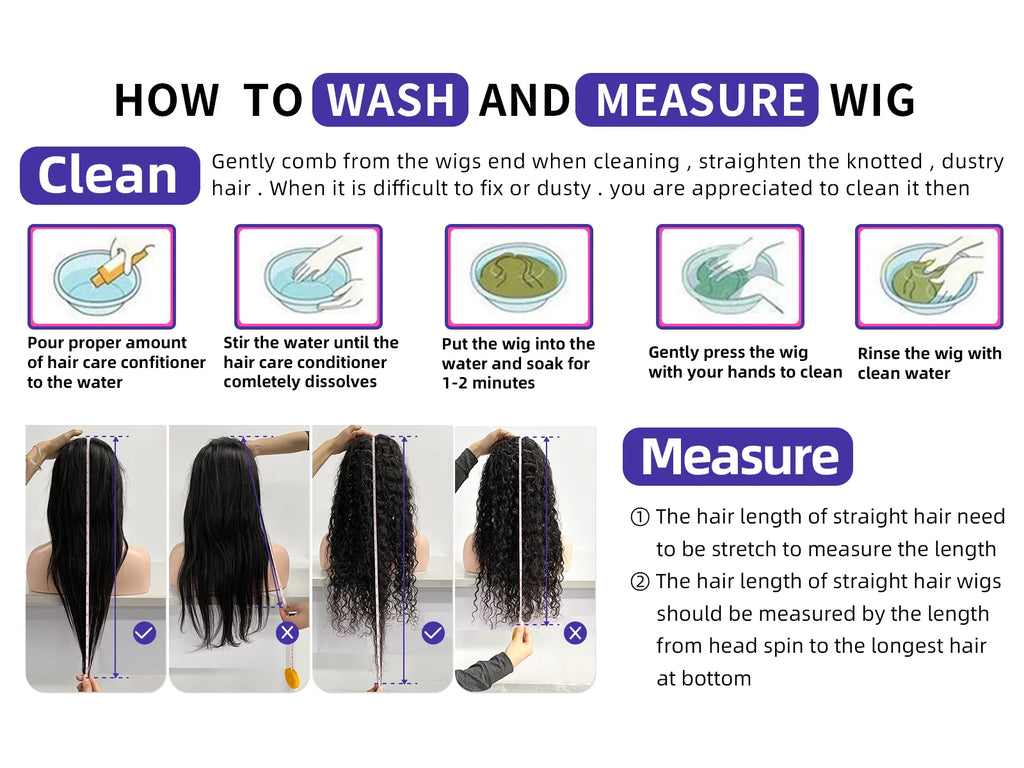 HOW TO WASH AND MEASURE WIG

Clean

Gently comb from the wigs end when cleaning , straighten the knotted , dustry hair . When it is difficult to fix or dusty . you are appreciated to clean it then

Pour proper amount of hair care confitioner to the water

Stir the water until the hair care conditioner comletely dissolves

Put the wig into the water and soak for 1-2 minutes

Gently press the wig with your hands to clean

Rinse the wig with clean water

Measure

① The hair length of straight hair need to be stretch to measure the length

② The hair length of straight hair wigs should be measured by the length from head spin to the longest hair at bottom