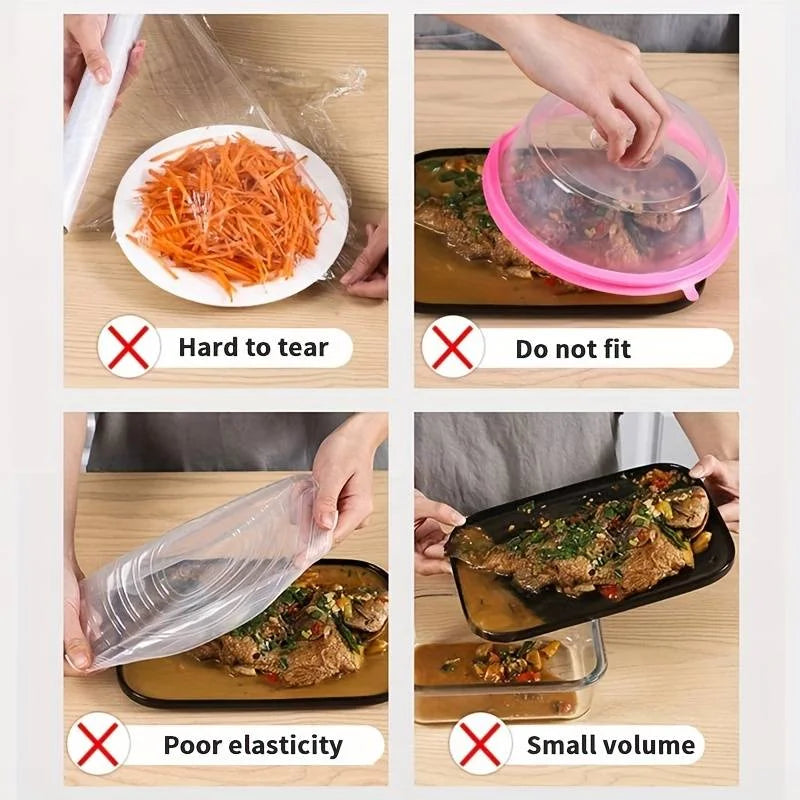 Hard to tear

Do not fit

Poor elasticity

Small volume